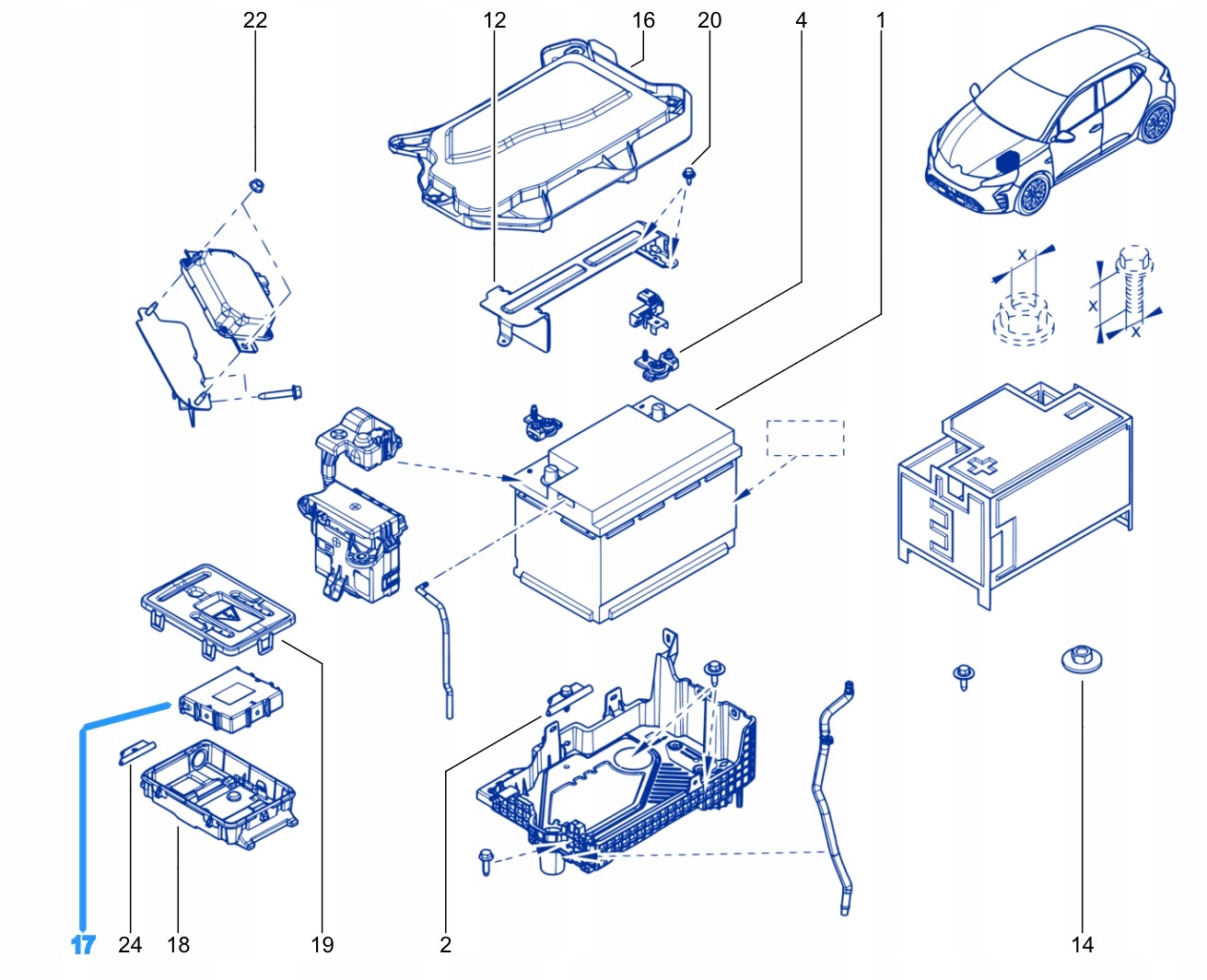 22
12
16
20
4
1
x
x
x
17
24
18
19
2
14