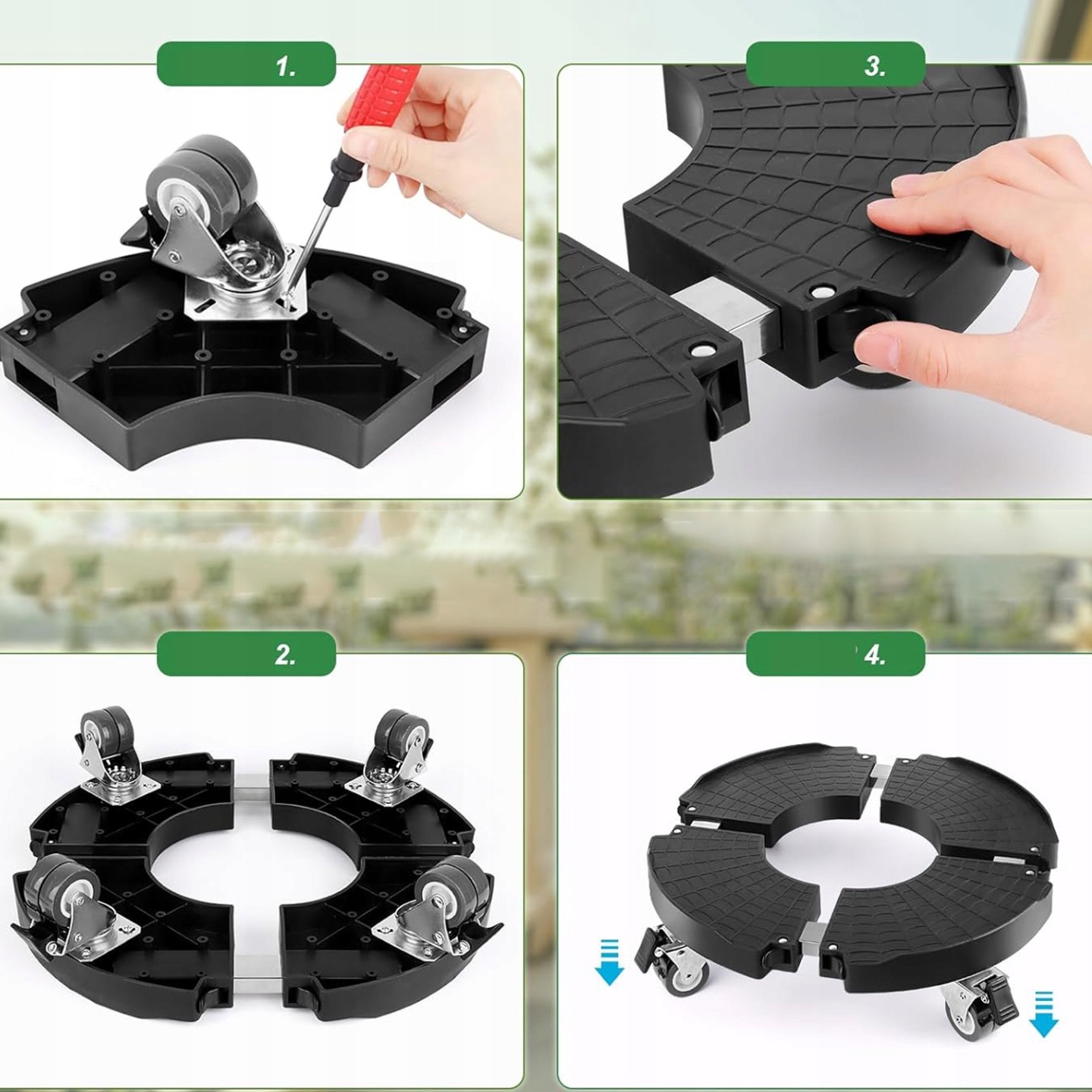 1.

3.

2.

4.