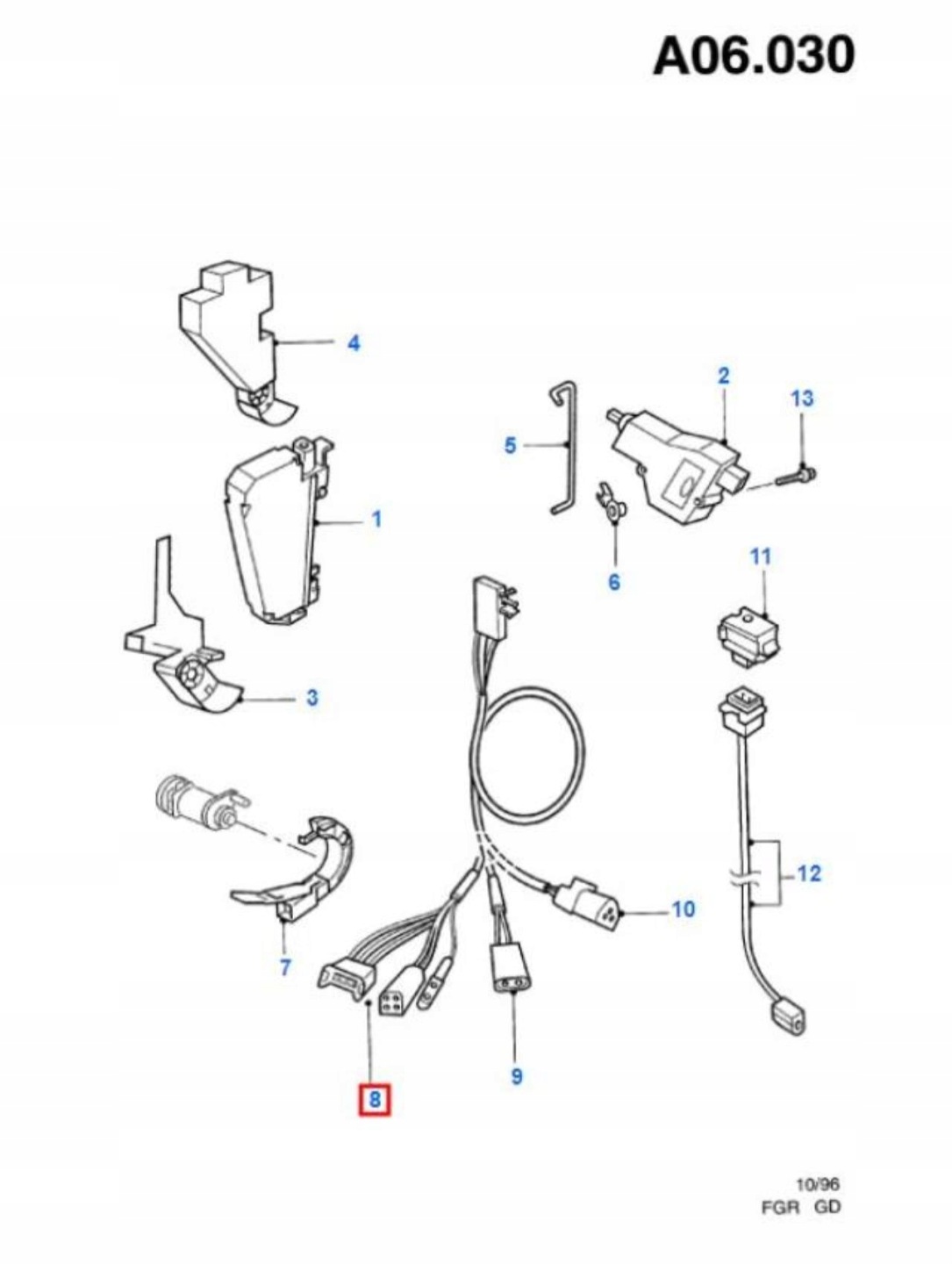 A06.030

4

2

13

5

1

6

11

3

12

10

7

9

8

10/96
FGR GD