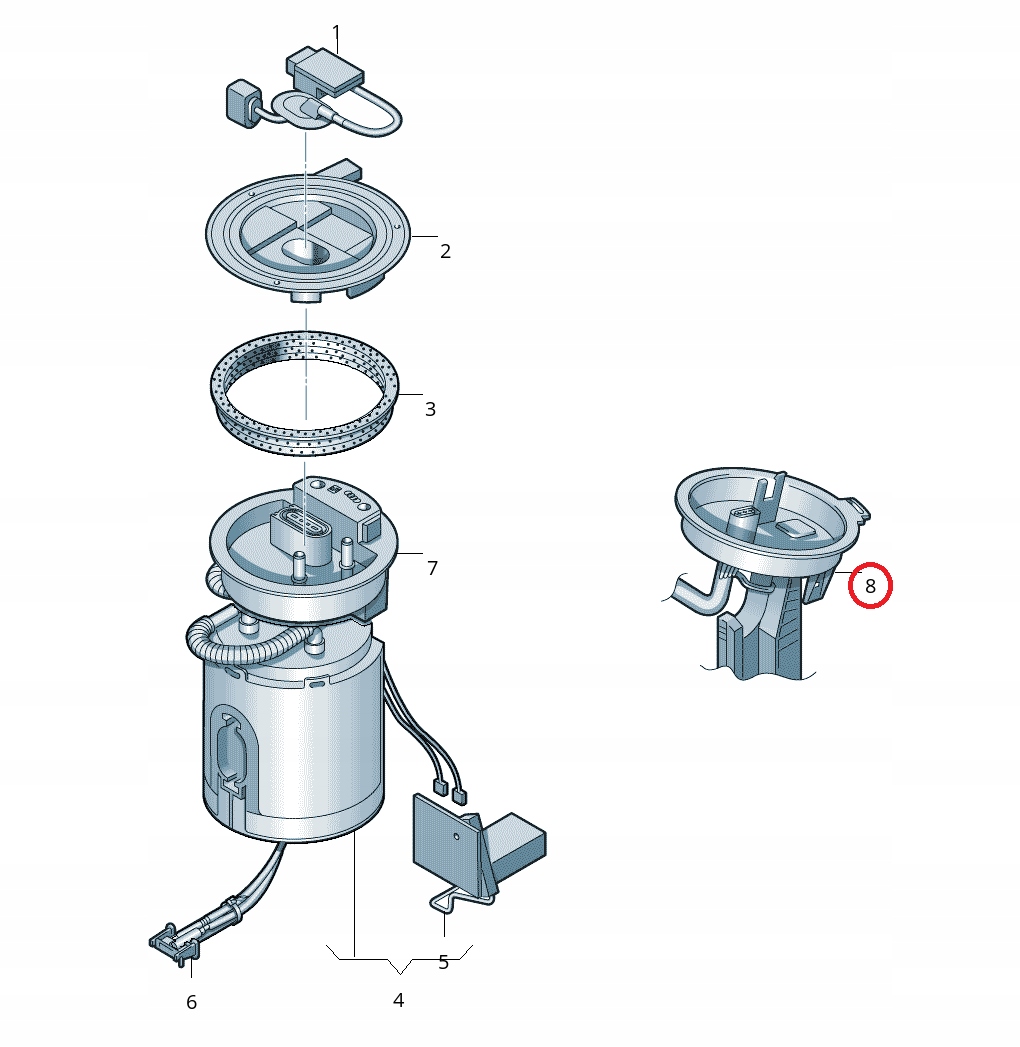 1

2

3

7

8

5

6

4