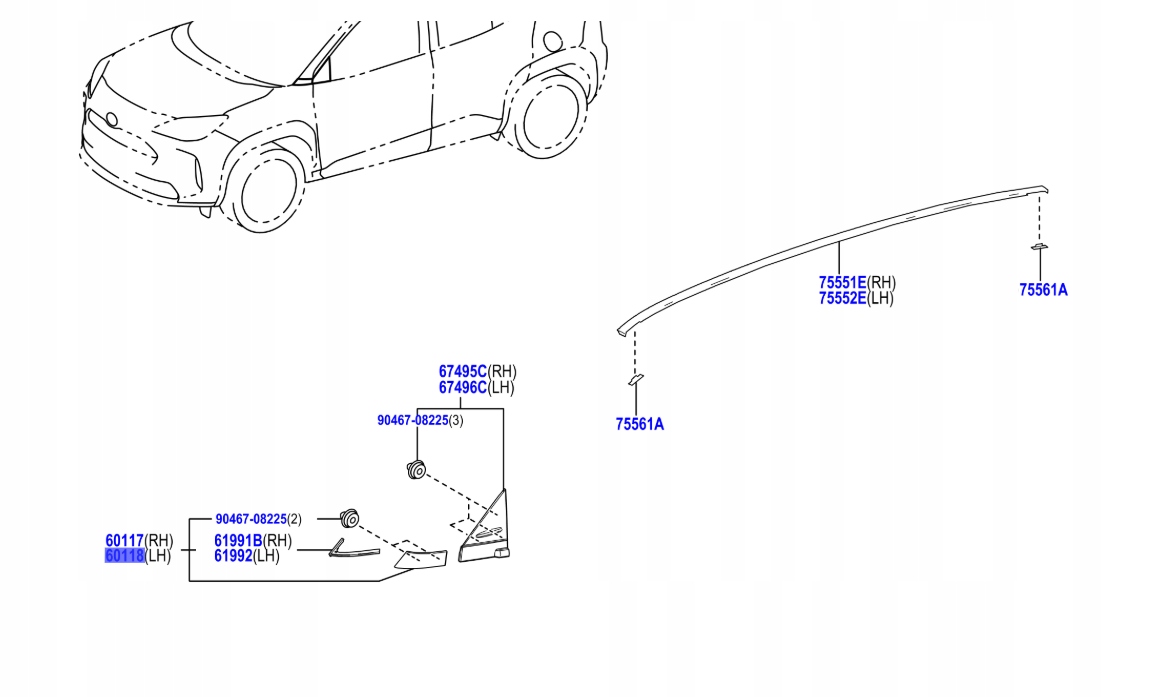 75551E(RH)
75552E(LH)

75561A

75561A

67495C(RH)
67496C(LH)

90467-08225(3)

90467-08225(2)

60117(RH)
60118(LH)

61991B(RH)
61992(LH)