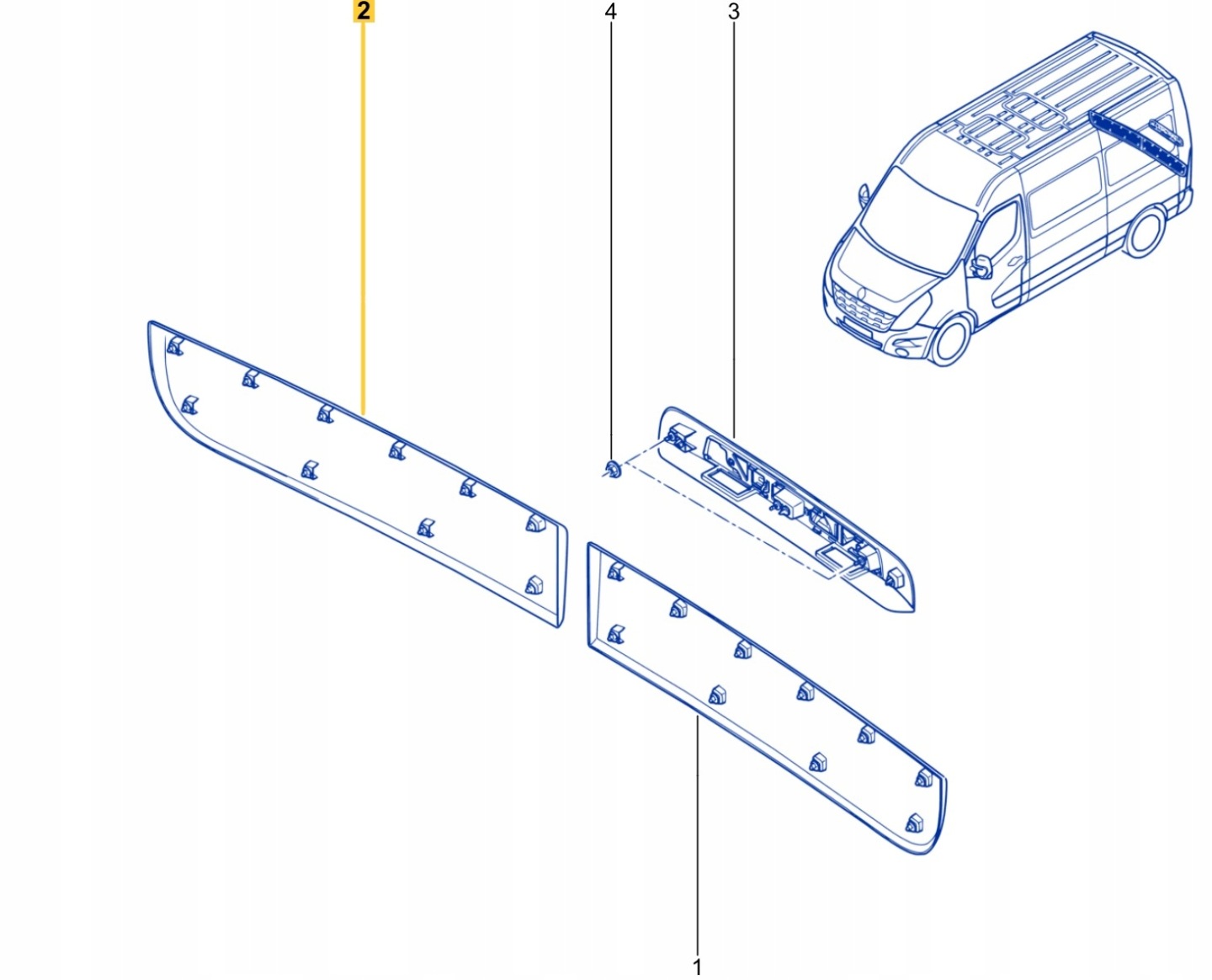 2
4
3
1