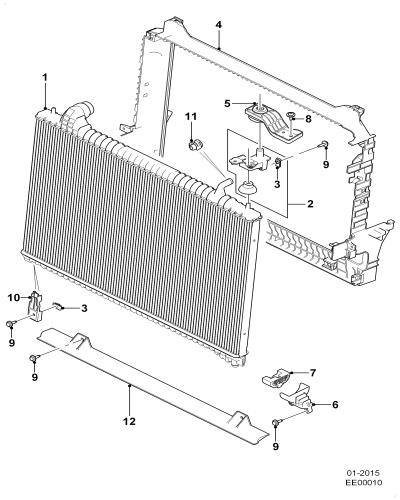 4
1
5
8
11
9
3
2
10
3
9
9
7
6
12
9
01-2015
EE00010