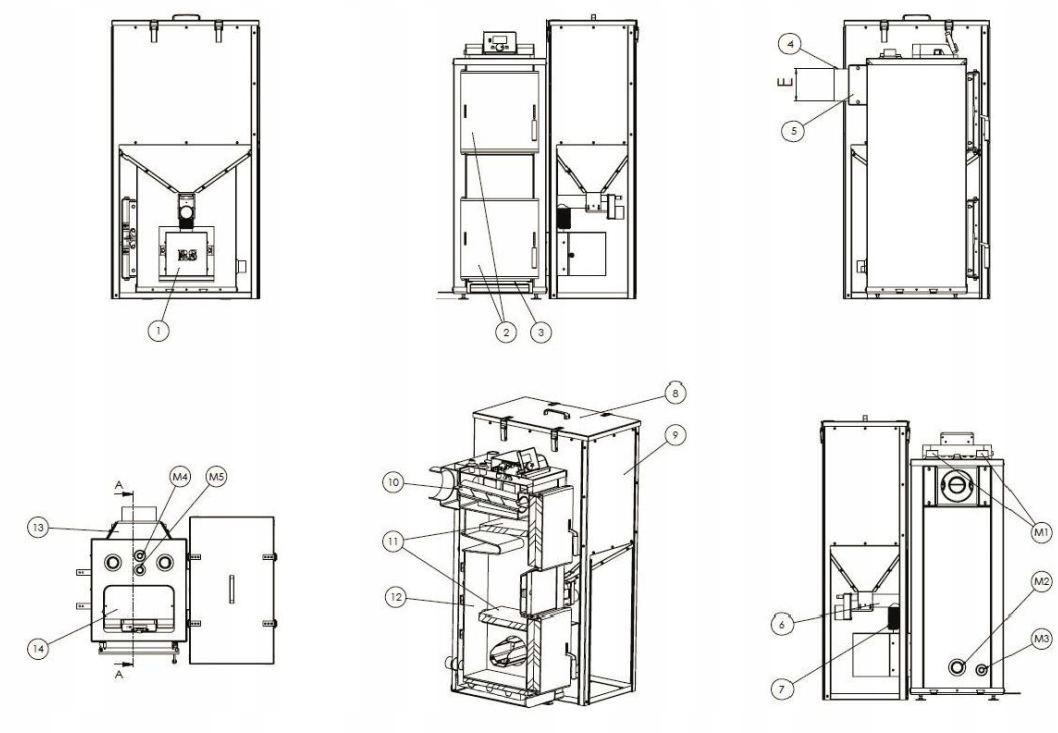 1

2
3

4
E
5

A
M4
M5
13
14
A

8
9
10
11
12

M1
M2
M3
6
7