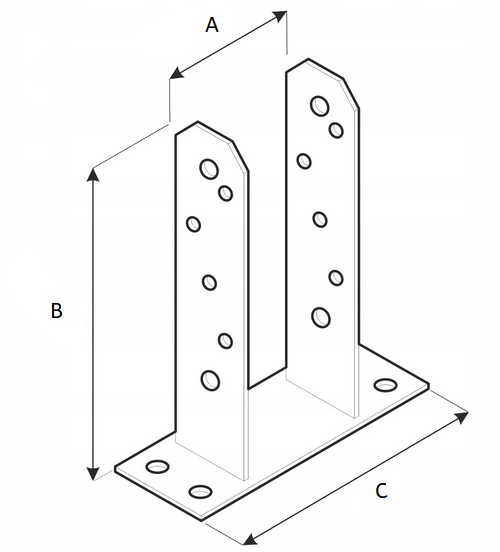 A

B

C