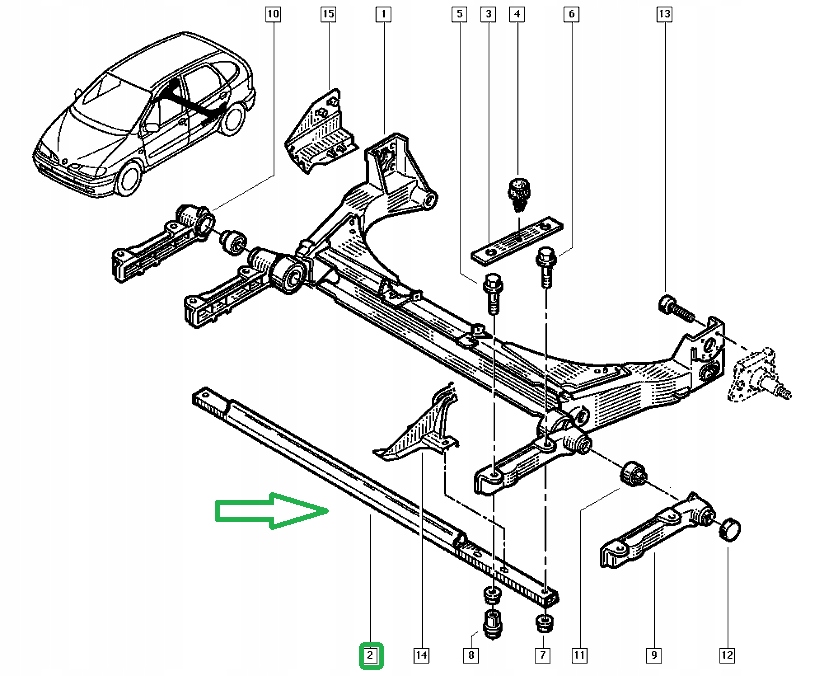 10
15
1
5
3
4
6
13
2
14
8
7
11
9
12