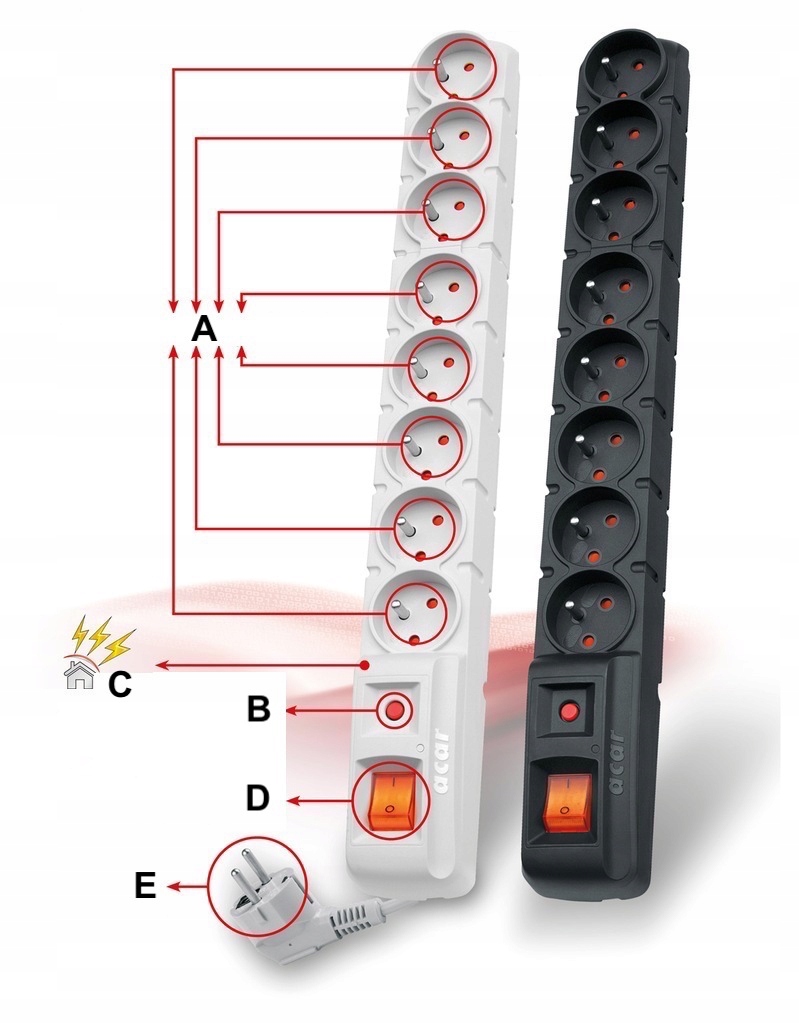 A

C

B

D

E

acar

acar