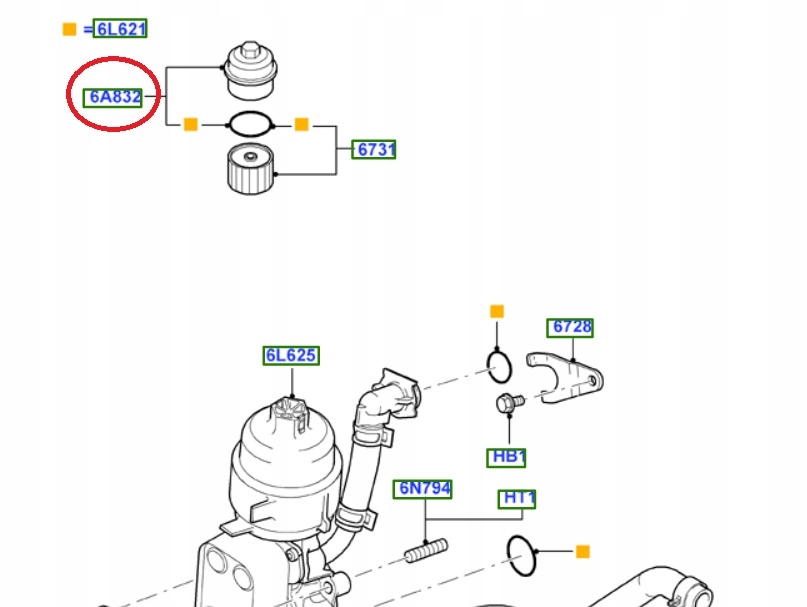 = 6L621

6A832

6731

6728

6L625

HB1

6N794

HT1