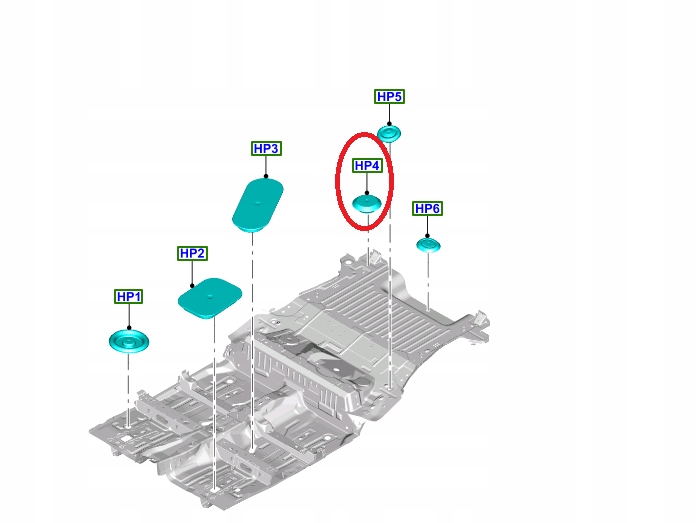 HP5
HP3
HP4
HP6
HP2
HP1