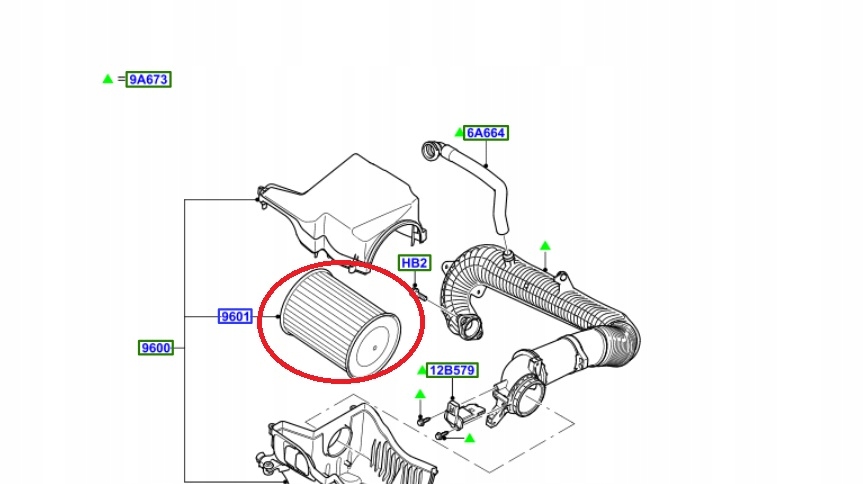 = 9A673

6A664

HB2

9601

9600

12B579