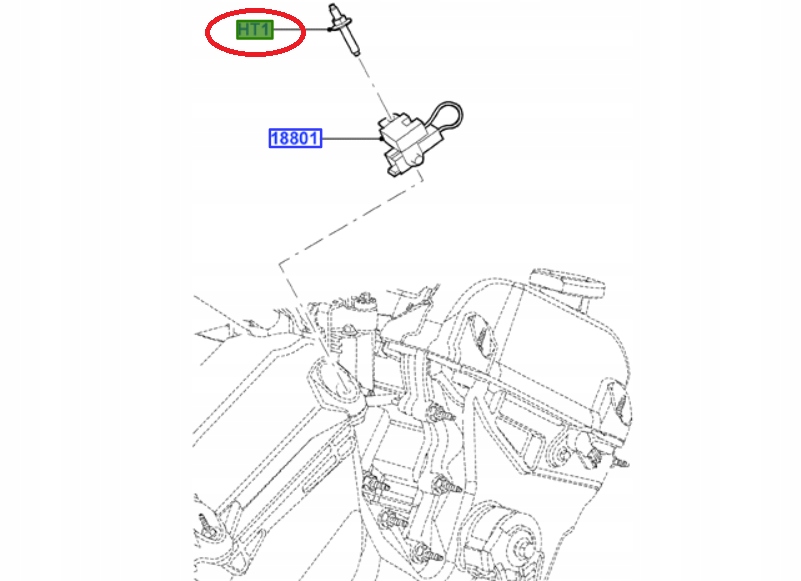 HT1

18801