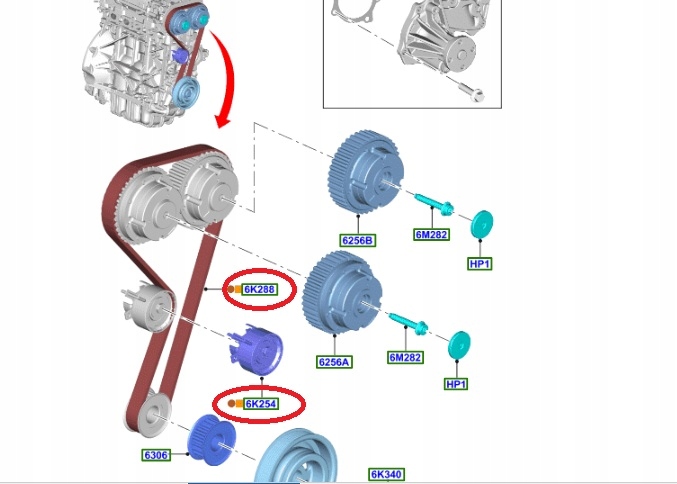 6256B
6M282
HP1
6K288
6256A
6M282
HP1
6K254
6306
6K340