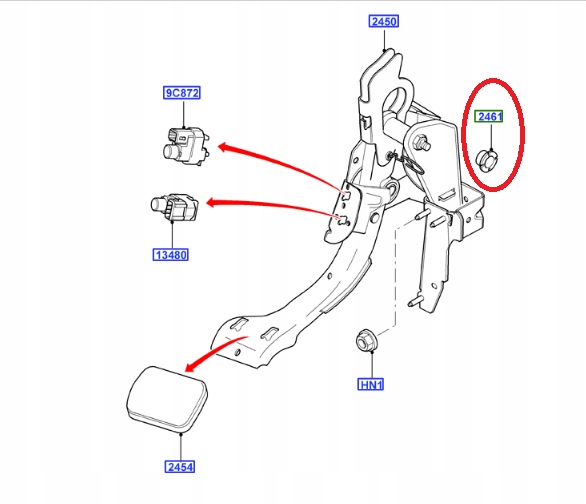 2450
9C872
2461
13480
HN1
2454