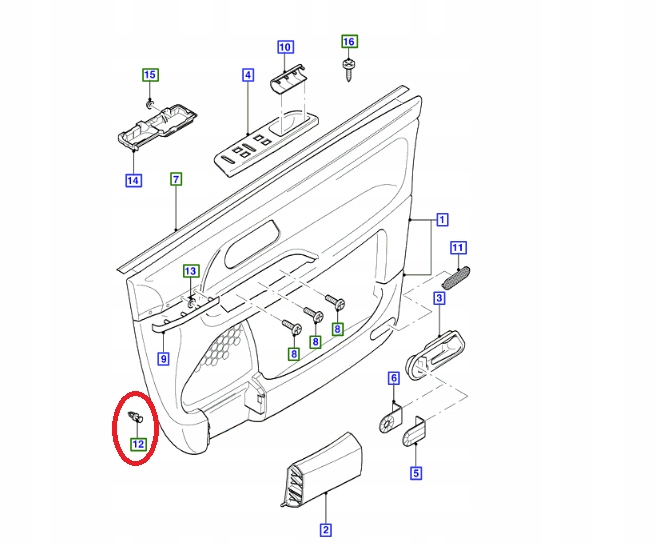 10
16
15
4
14
7
1
11
13
3
8
8
8
9
6
12
5
2