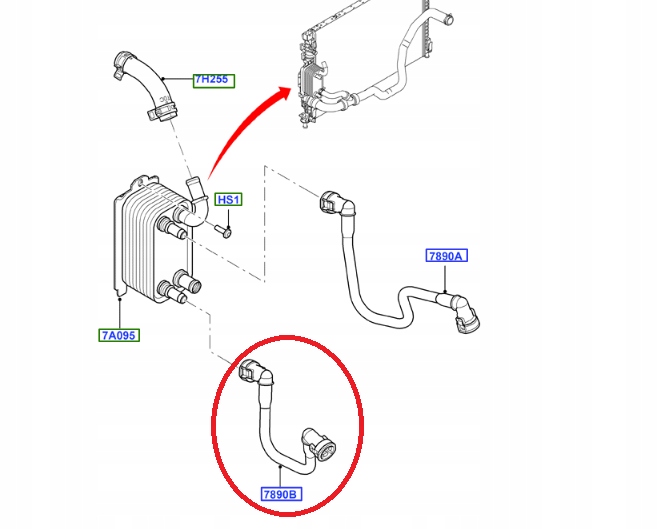 7H255

HS1

7890A

7A095

7890B