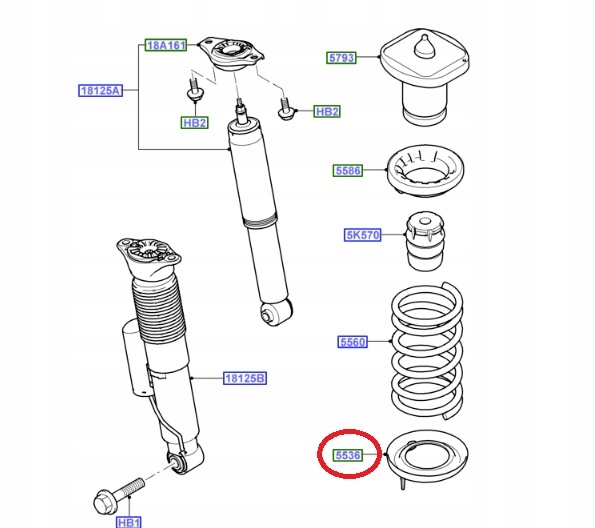 18A161
18125A
HB2
HB2
5793
5586
5K570
5560
18125B
5536
HB1