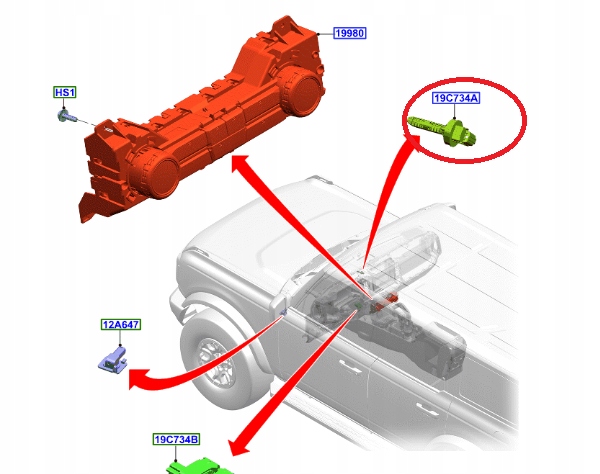 19980

HS1

19C734A

12A647

19C734B