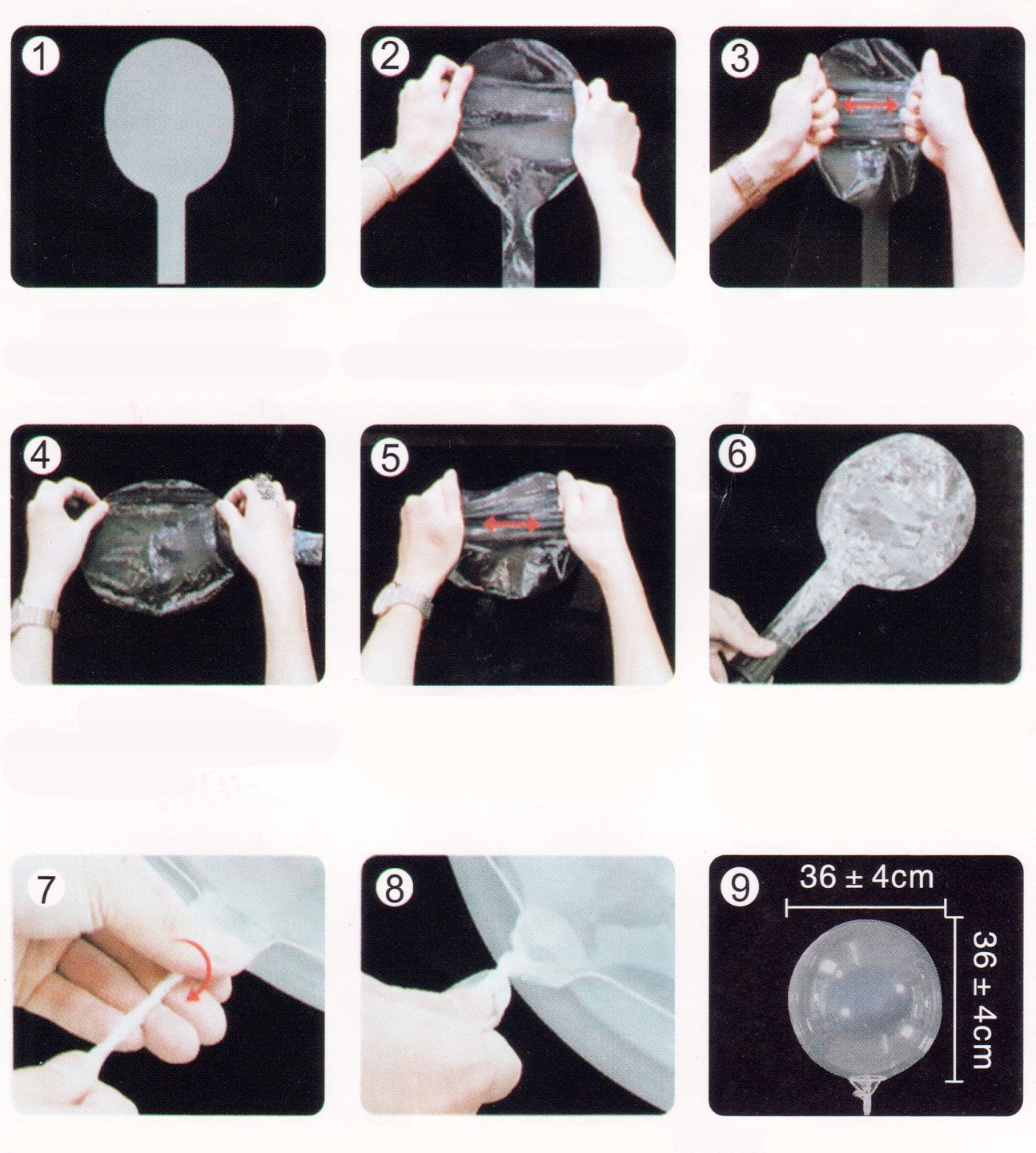 1

2

3

4

5

6

7

8

9

36 ± 4cm

36 ± 4cm