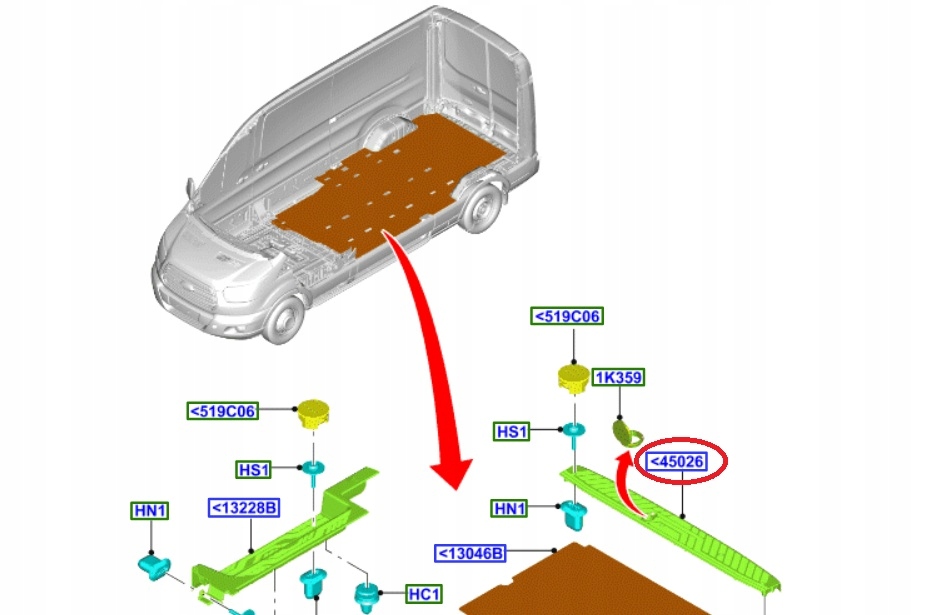 <519C06
1K359
<519C06
HS1
<45026
HS1
HN1
<13228B
HN1
<13046B
HC1