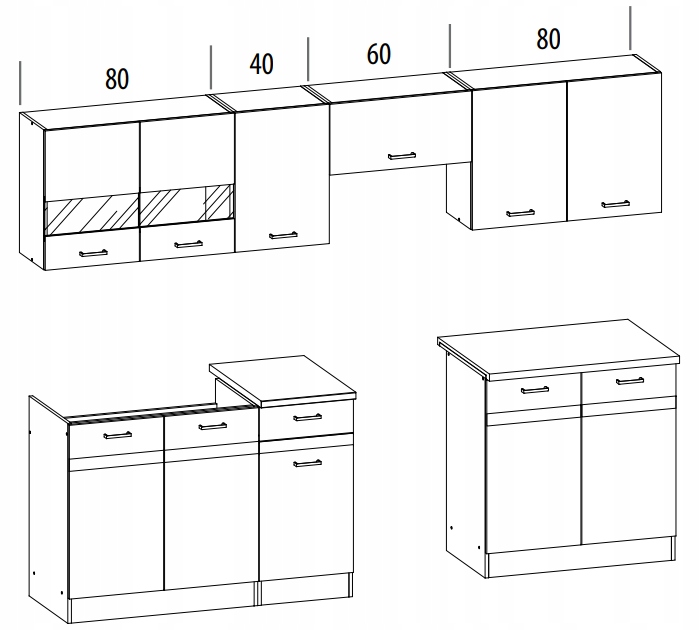 80 40 60 80