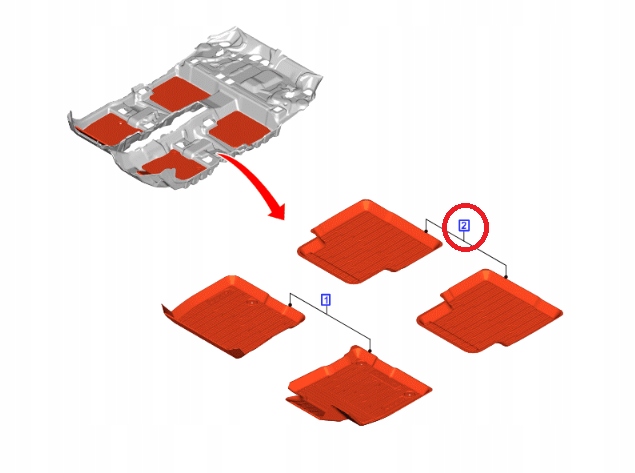 2

1