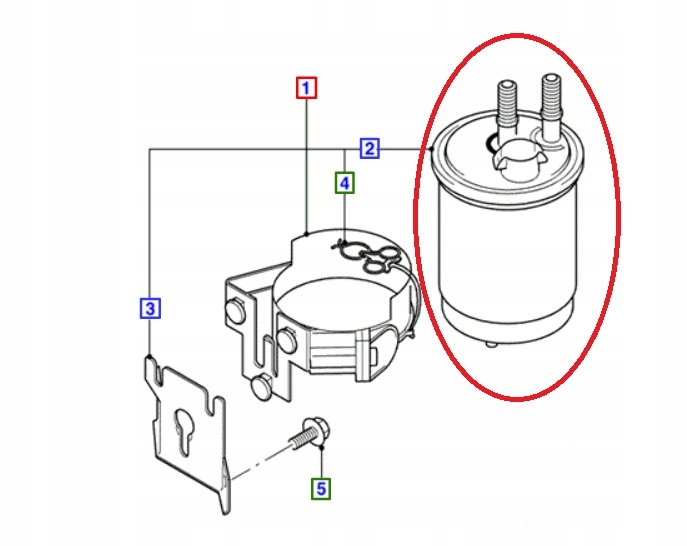 1
2
4
3
5