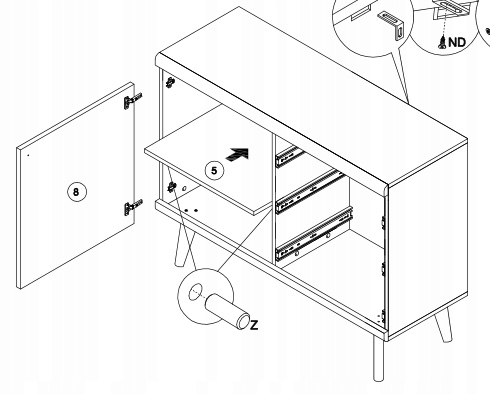 ND

5

8

Z