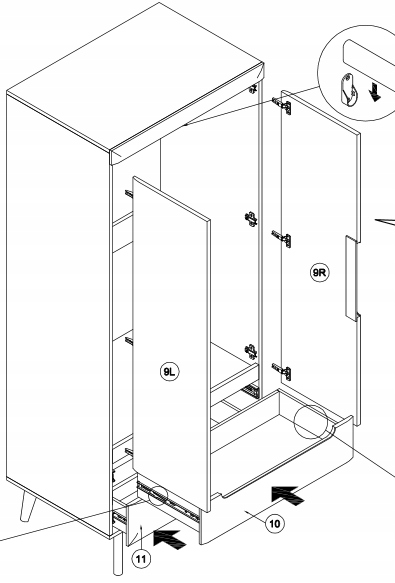 9R

9L

10

11