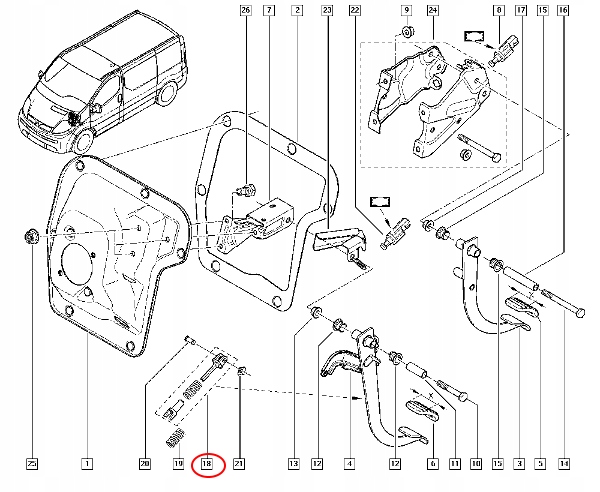 26 7 2 23 22 9 24 8 17 15 16

25 1 20 19 18 21 13 12 4 12 6 11 10 15 3 5 14