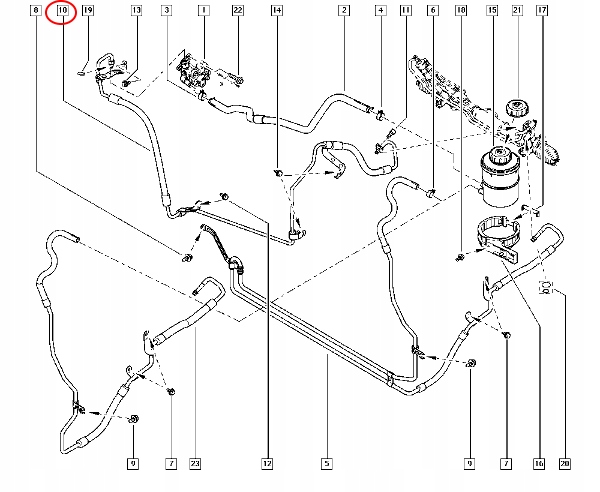 8
10
19
13
3
1
22
14
2
4
11
6
18
15
21
17
9
7
23
12
5
9
7
16
20