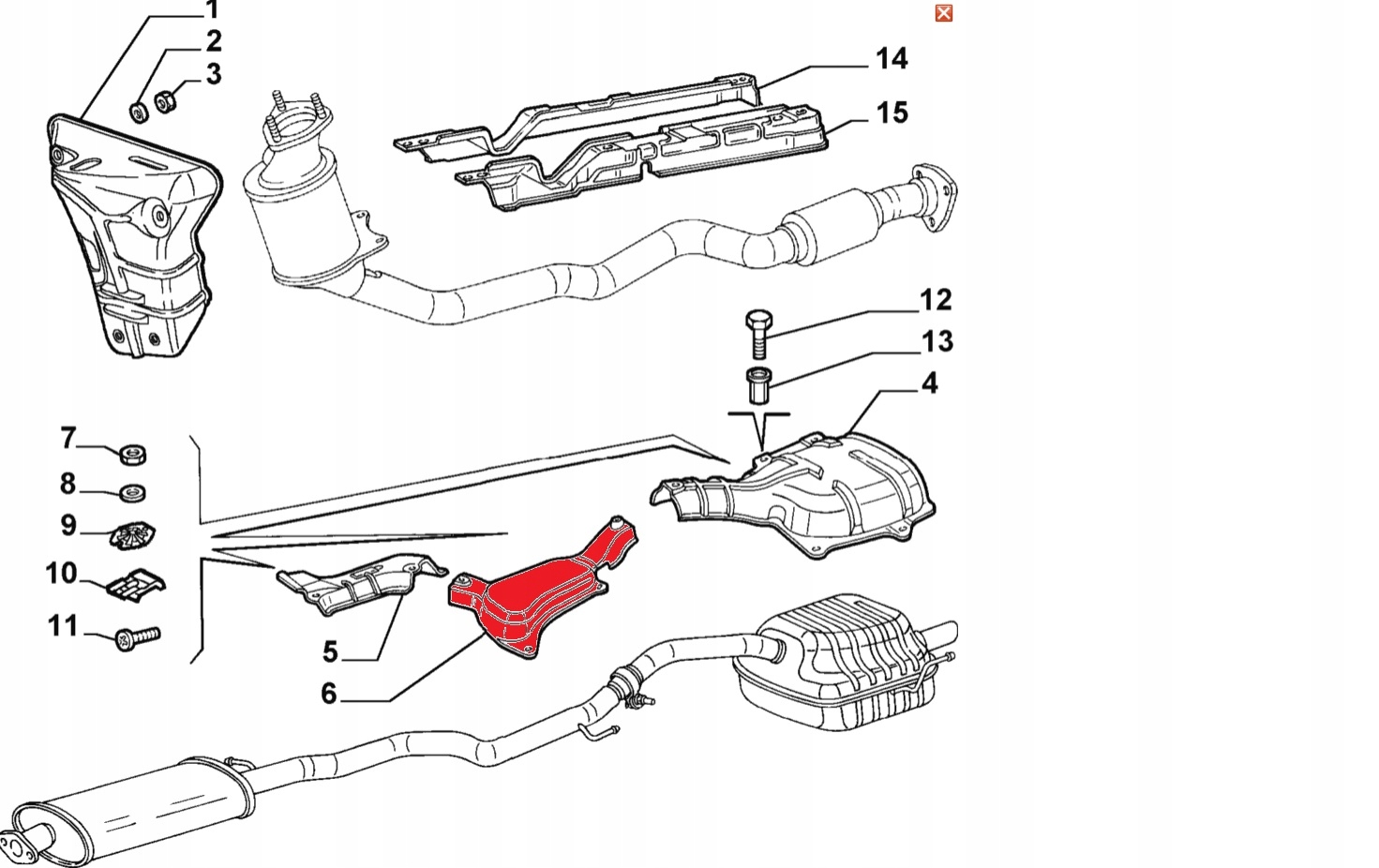 1
2
3
14
15
12
13
4
7
8
9
10
11
5
6