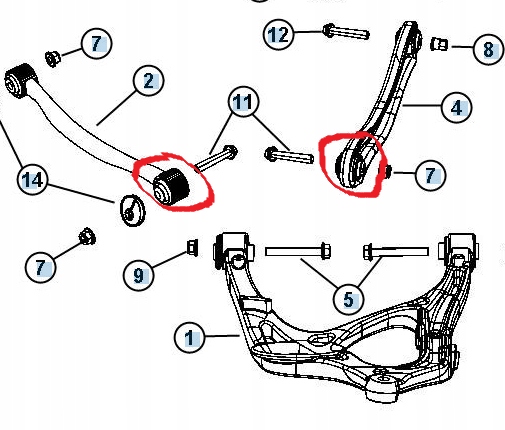 12
8
7
2
11
4
14
7
7
9
5
1