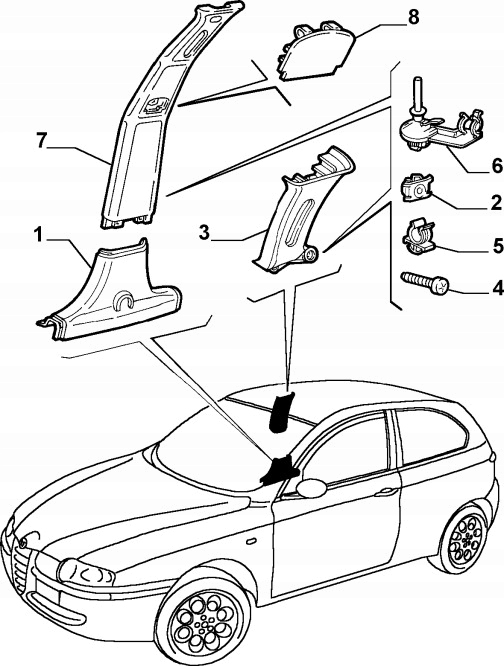 8
7
6
2
1
3
5
4