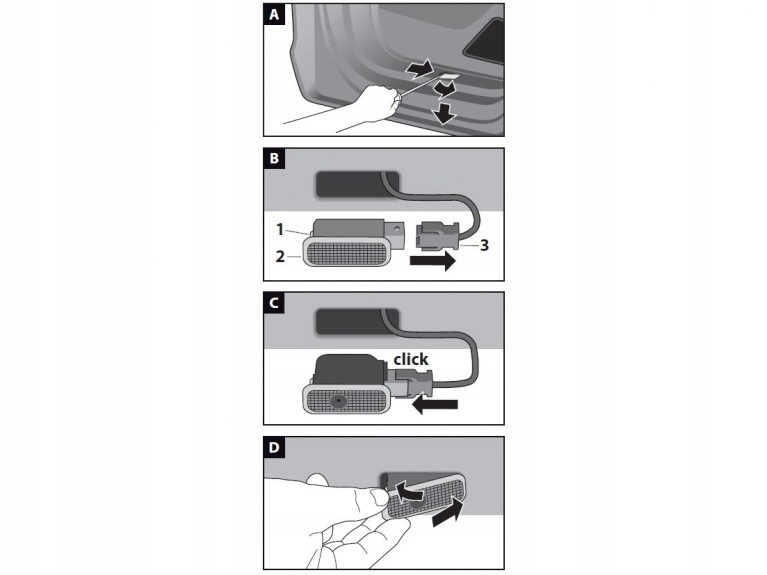 A

B
1
2
3

C
click

D