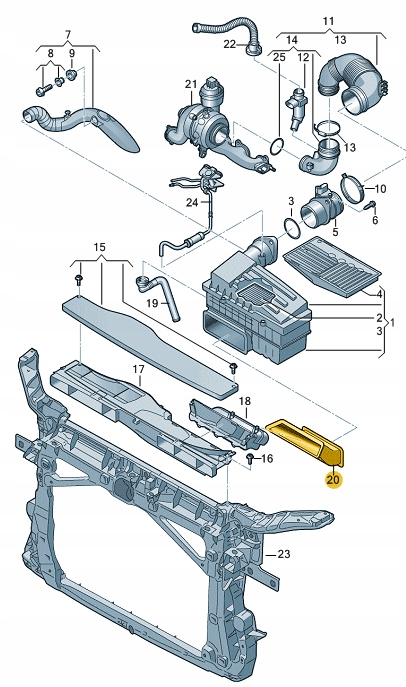 7
8
9
22
11
14
13
25
12
21
13
10
24
3
6
5
15
19
4
2
3
1
17
18
16
20
23