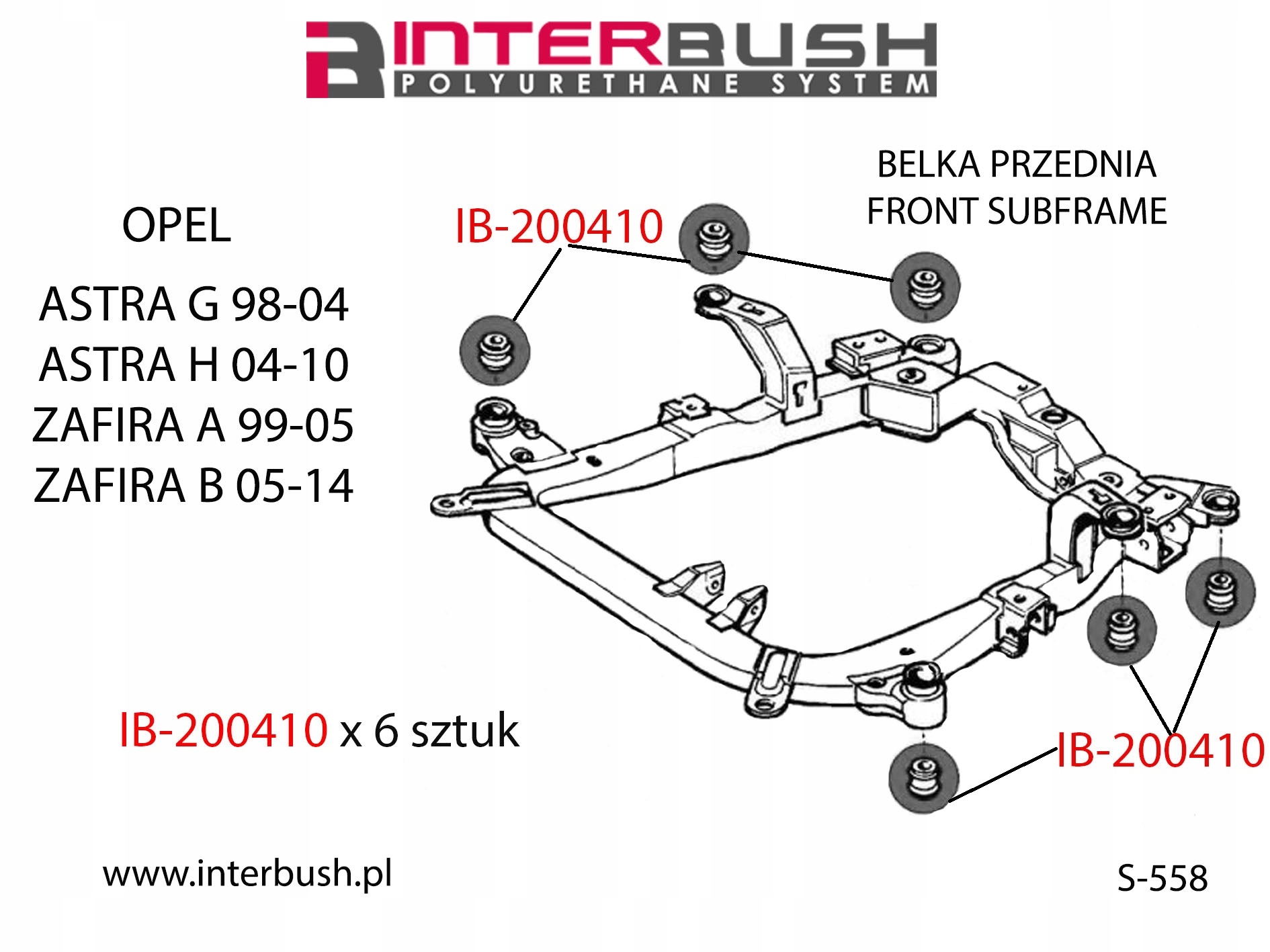 INTERBUSH
POLYURETHANE SYSTEM

BELKA PRZEDNIA
FRONT SUBFRAME

OPEL

ASTRA G 98-04
ASTRA H 04-10
ZAFIRA A 99-05
ZAFIRA B 05-14

IB-200410

IB-200410 x 6 sztuk

IB-200410

www.interbush.pl

S-558