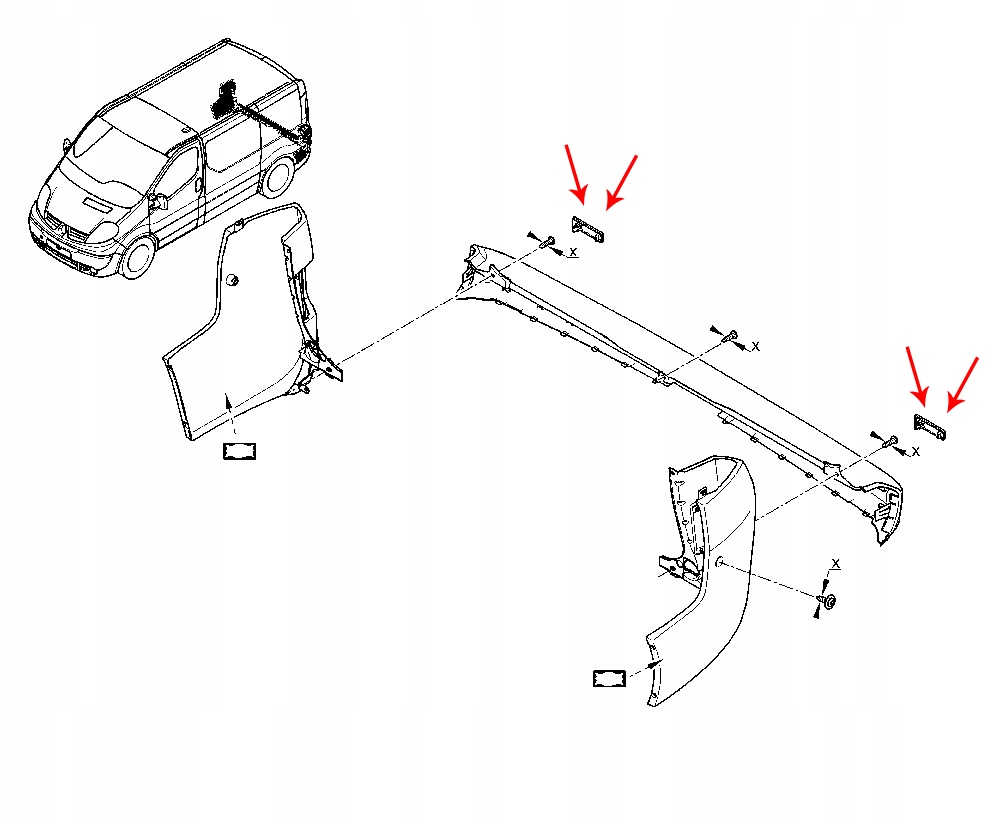 X

X

X

X