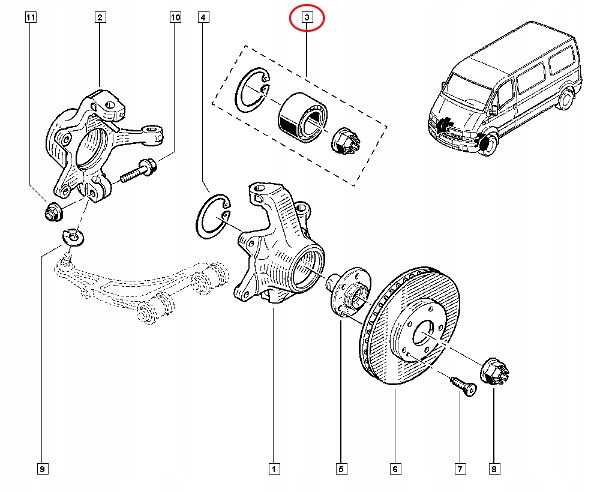 11
2
10
4
3
9
1
5
6
7
8