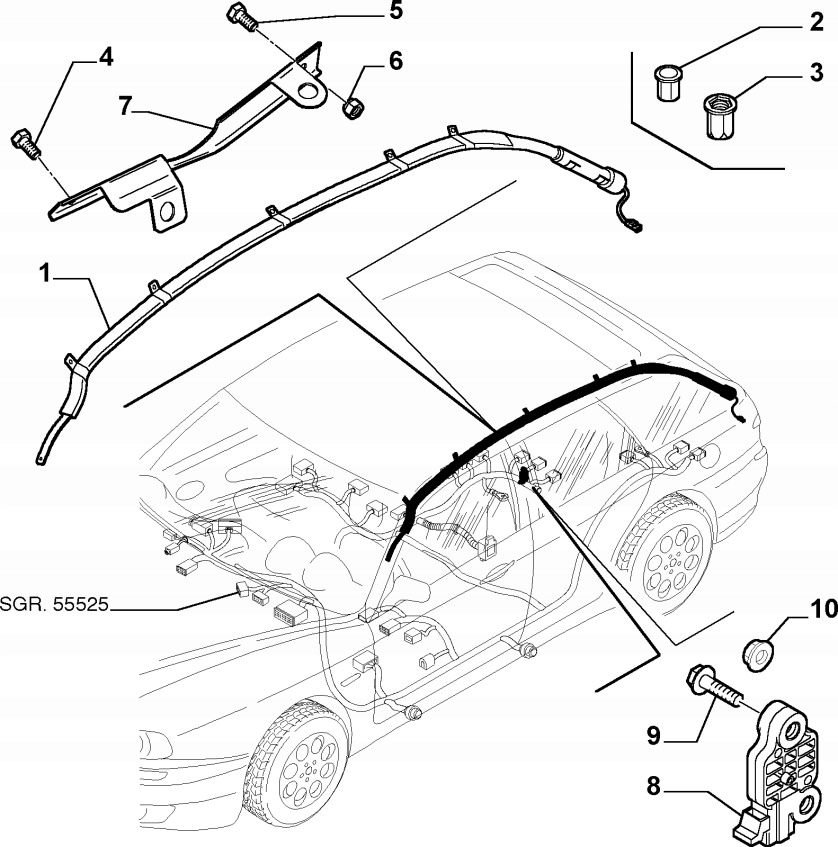 5
2
4
6
3
7
1
SGR. 55525
10
9
8