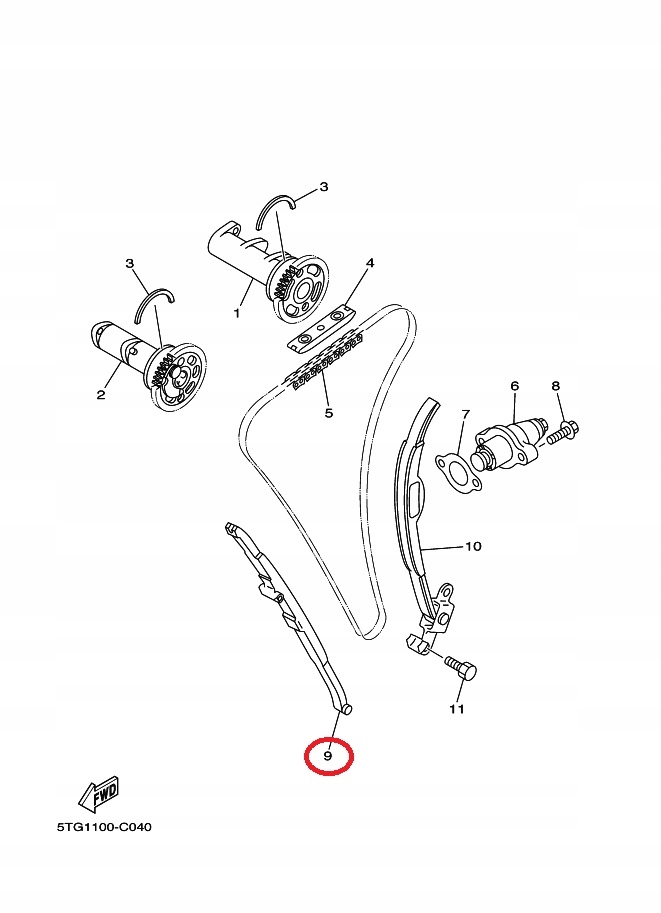 3
3
4
1
2
5
6
8
7
10
11
9
FWD
5TG1100-C040