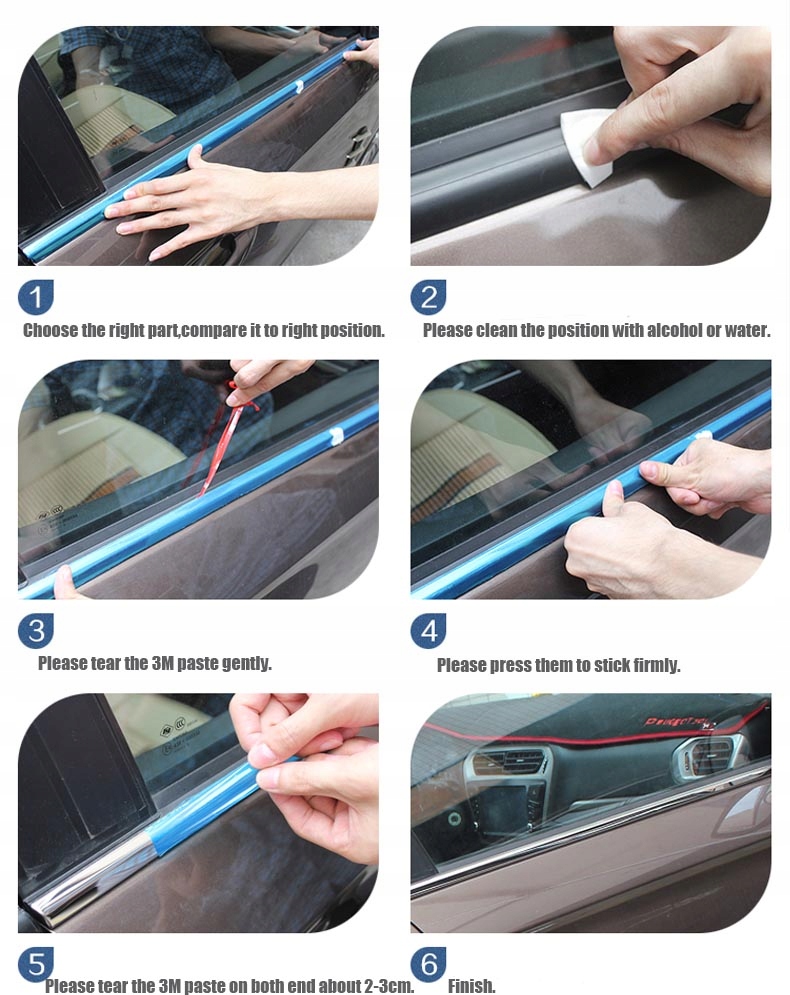 1
Choose the right part,compare it to right position.

2
Please clean the position with alcohol or water.

3
Please tear the 3M paste gently.

4
Please press them to stick firmly.

5
Please tear the 3M paste on both end about 2-3cm.

6
Finish.