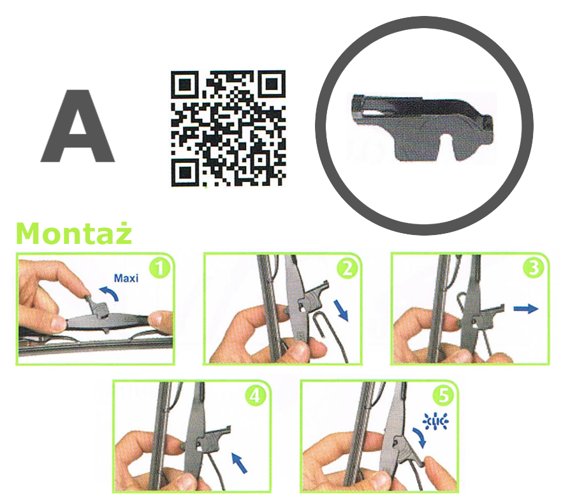 A

Montaż

1
Maxi

2

3

4

5
clic