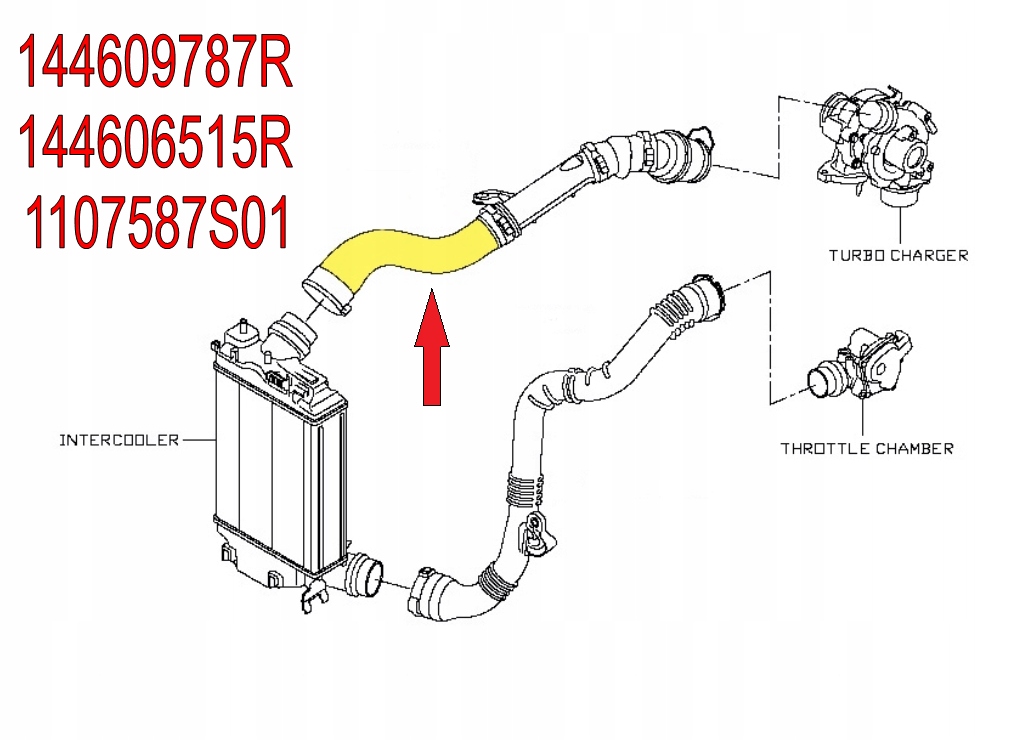 144609787R
144606515R
1107587S01

TURBO CHARGER

INTERCOOLER

THROTTLE CHAMBER