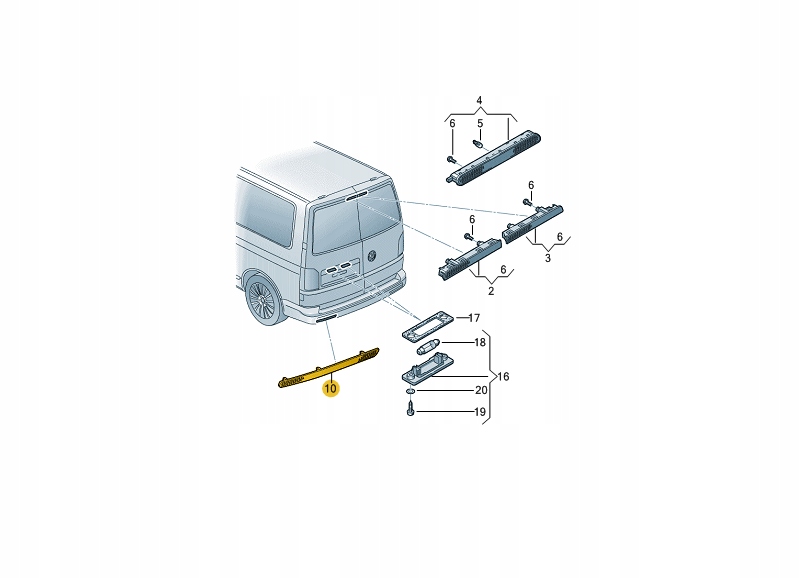 4
6
5
6
6
6
3
6
2
17
18
16
20
19
10