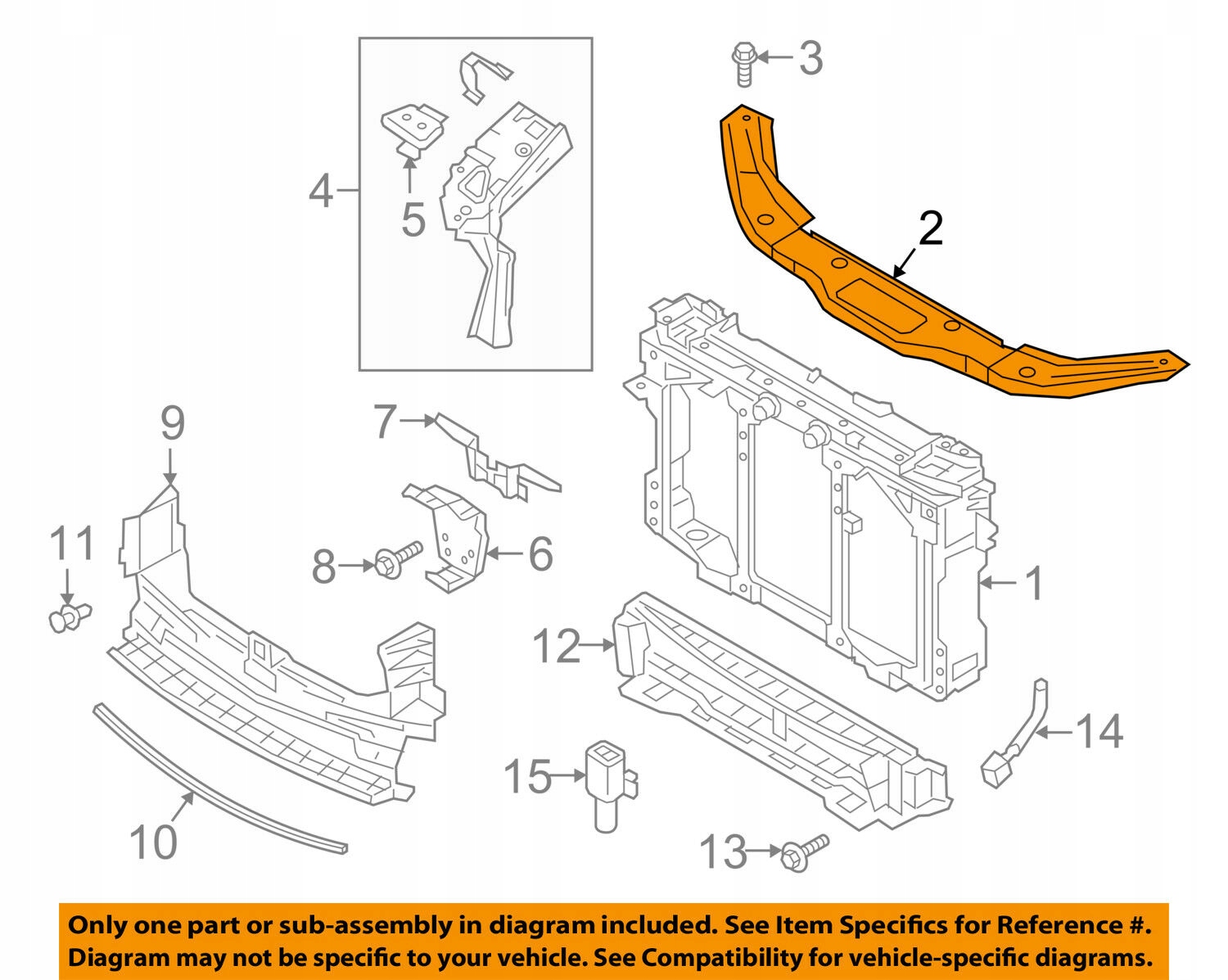 3
4
5
2
9
7
11
8
6
1
12
14
15
10
13

Only one part or sub-assembly in diagram included. See Item Specifics for Reference #.
Diagram may not be specific to your vehicle. See Compatibility for vehicle-specific diagrams.