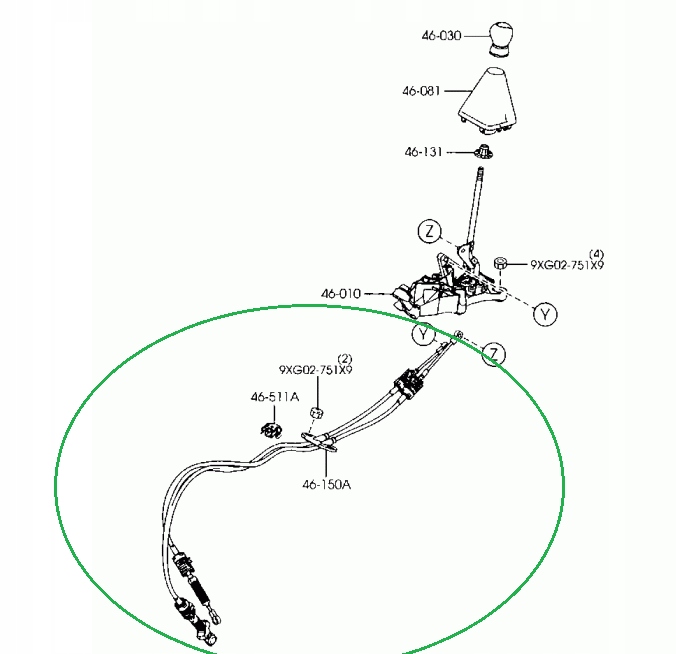 46-030
46-081
46-131
Z
(4)
9XG02-751X9
46-010
Y
Y
Z
(2)
9XG02-751X9
46-511A
46-150A