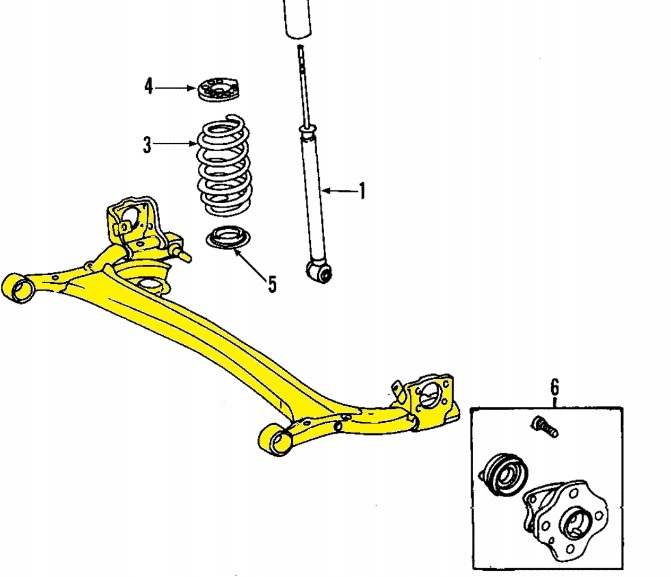 4
3
1
5
6