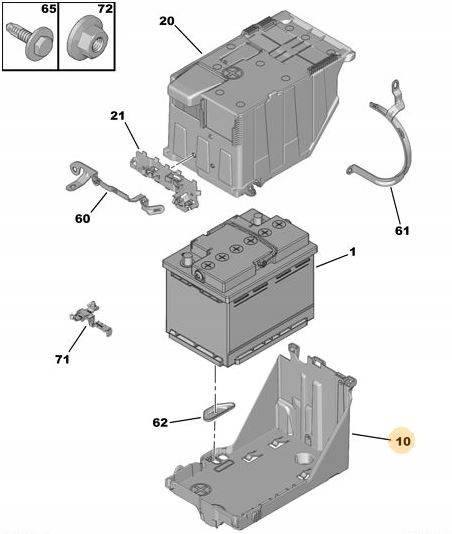 65
72
20
21
60
61
1
71
62
10