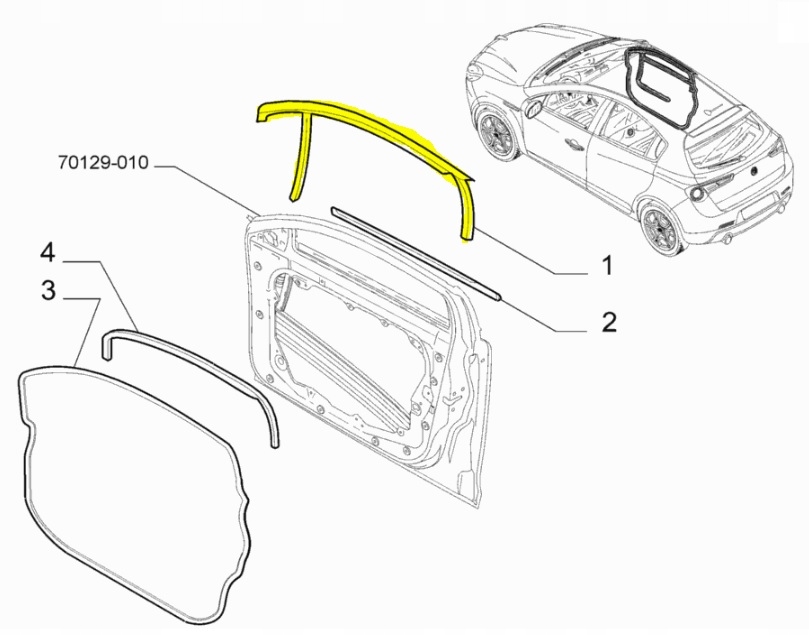 70129-010
4
3
1
2