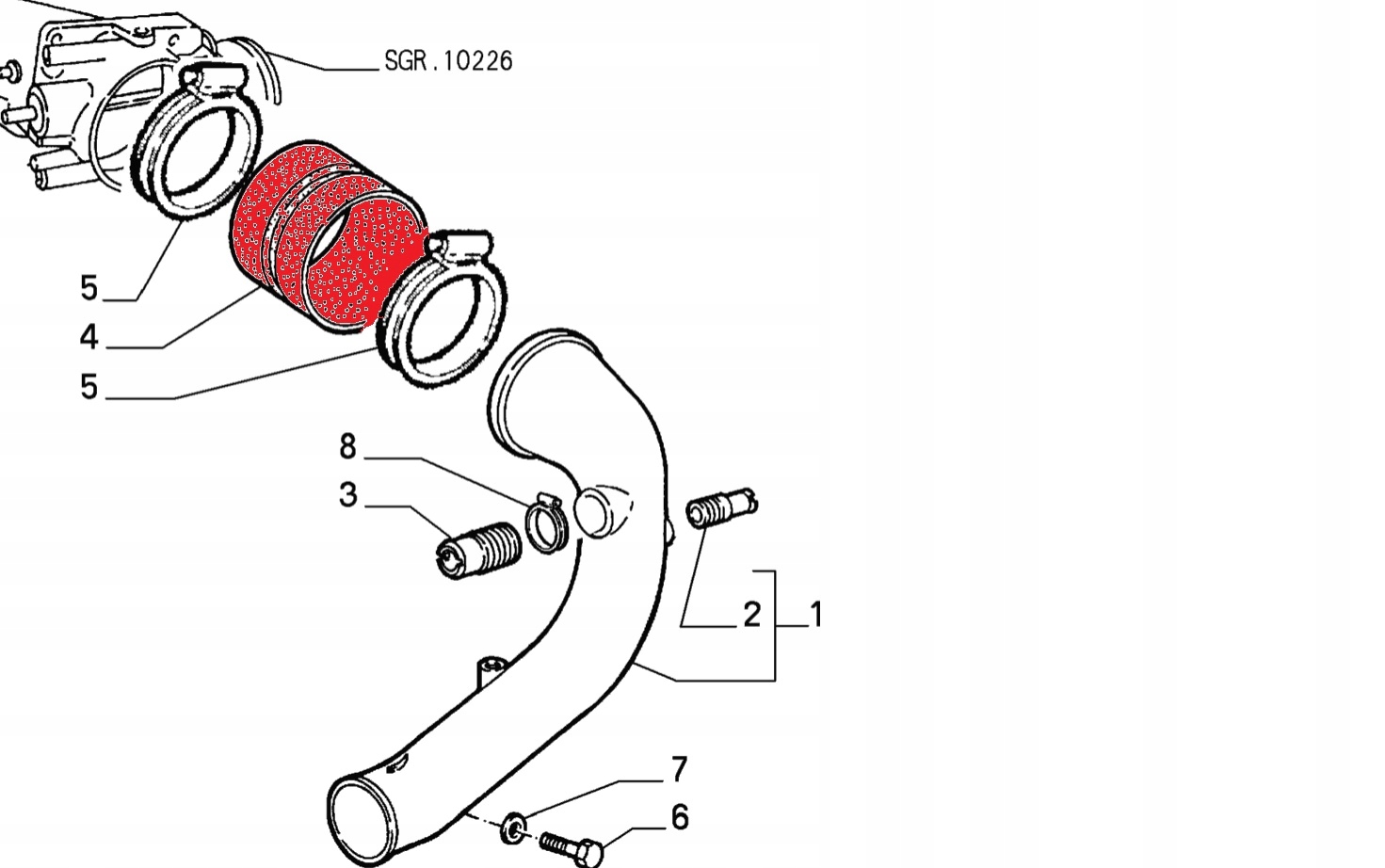 SGR.10226
5
4
5
8
3
2
1
7
6